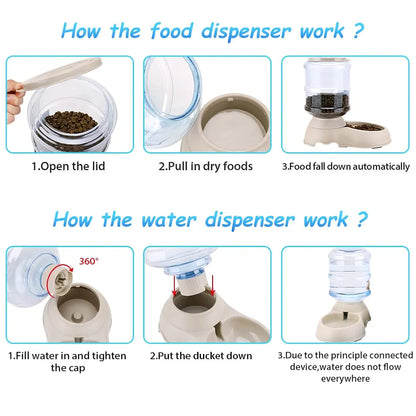 How the food dispenser work ?

1.Open the lid

2.Pull in dry foods

3.Food fall down automatically

How the water dispenser work ?

360°

1.Fill water in and tighten the cap

2.Put the ducket down

3.Due to the principle connected device,water does not flow everywhere