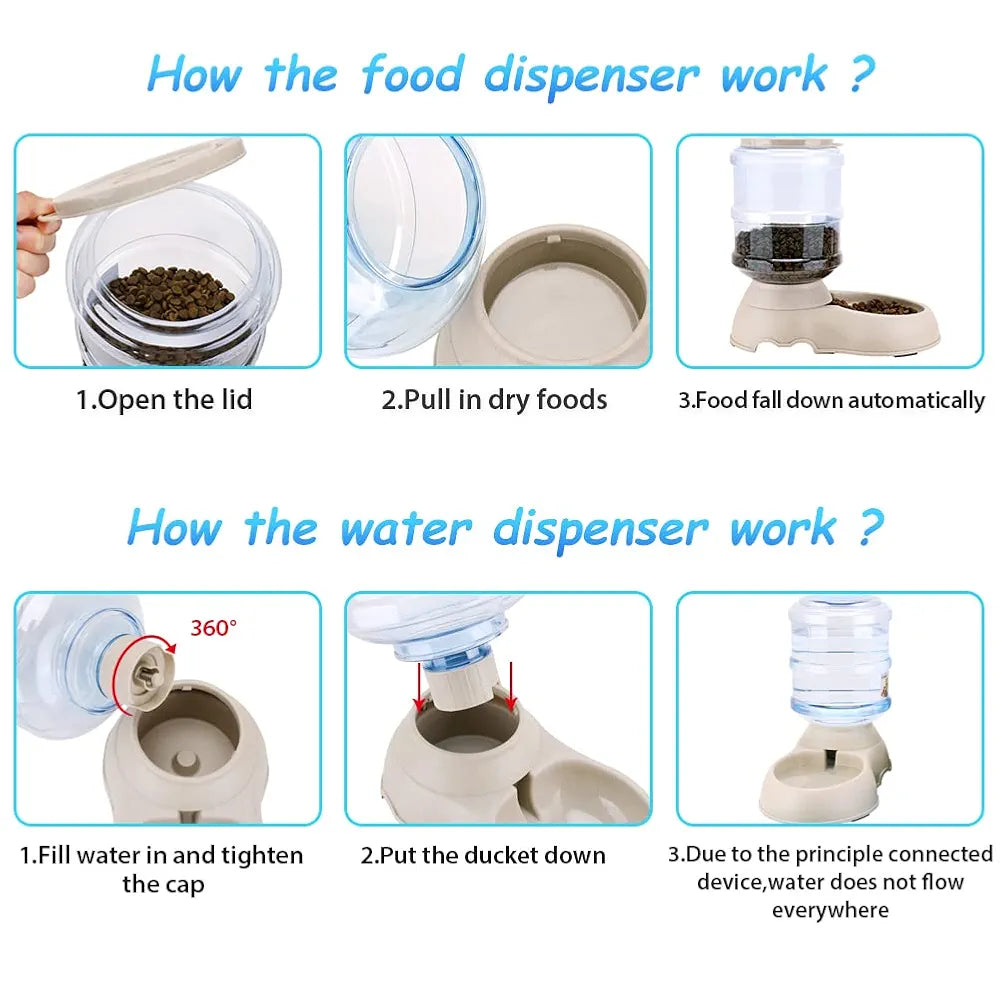 How the food dispenser work ?

1.Open the lid

2.Pull in dry foods

3.Food fall down automatically

How the water dispenser work ?

360°

1.Fill water in and tighten the cap

2.Put the ducket down

3.Due to the principle connected device,water does not flow everywhere